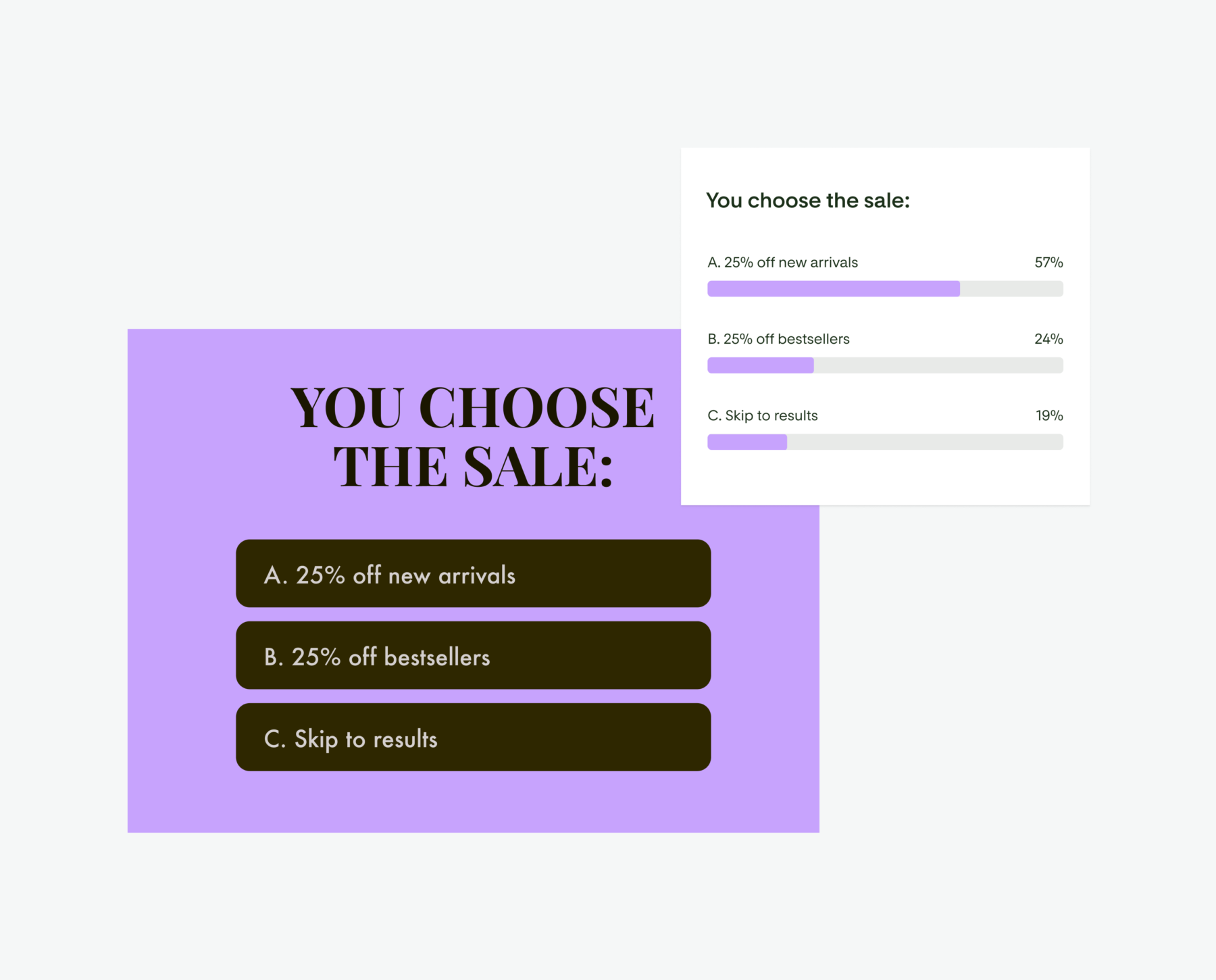 You choose the sale:

A. 25% off new arrivals 57%

B. 25% off bestsellers 24%

C. Skip to results 19%

YOU CHOOSE THE SALE:

A. 25% off new arrivals

B. 25% off bestsellers

C. Skip to results